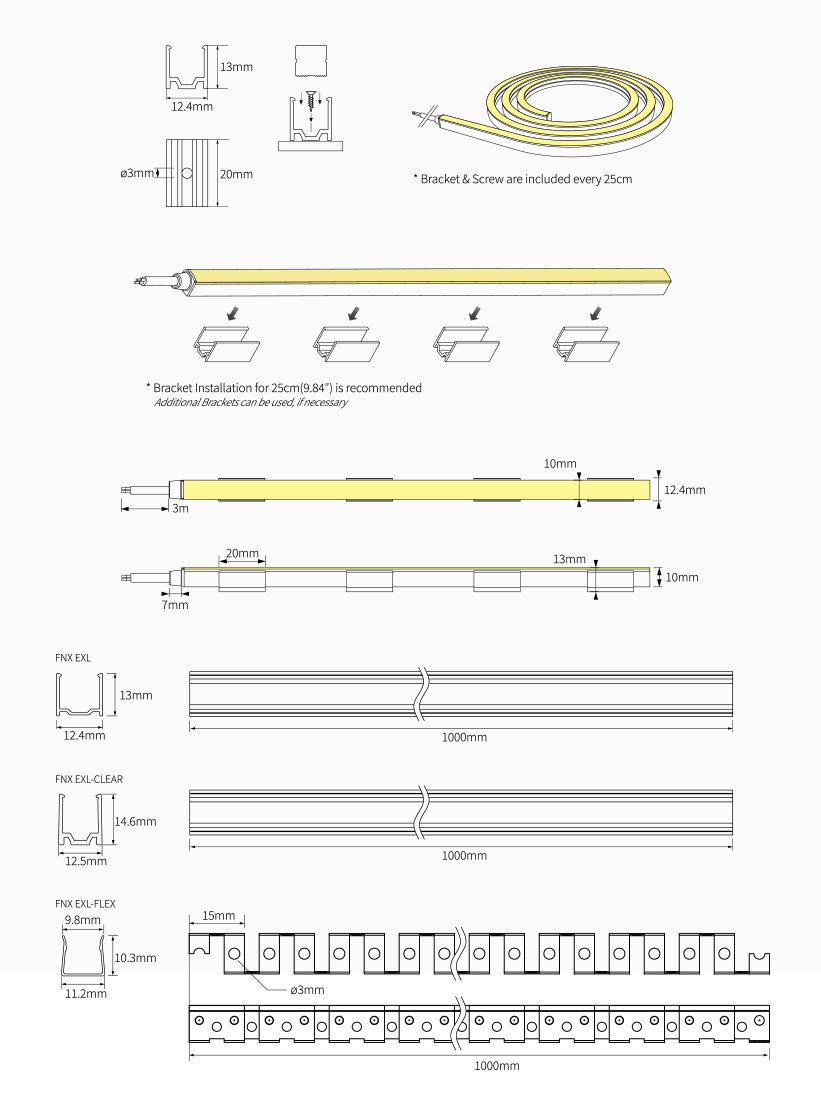 13mm
12.4mm
ø3mm
20mm
* Bracket & Screw are included every 25cm

* Bracket Installation for 25cm(9.84") is recommended
Additional Brackets can be used, if necessary

10mm
12.4mm
3m
20mm
13mm
10mm
7mm

FNX EXL
13mm
12.4mm
1000mm

FNX EXL-CLEAR
14.6mm
12.5mm
1000mm

FNX EXL-FLEX
9.8mm
10.3mm
11.2mm
15mm
ø3mm
1000mm